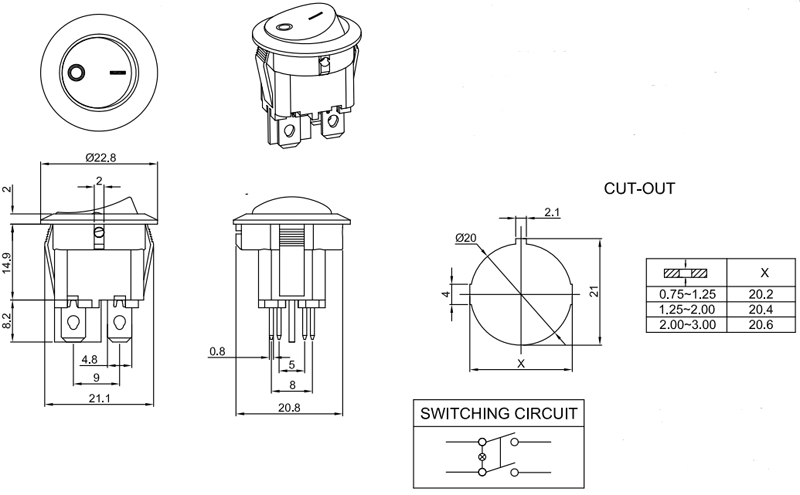 Ø22.8

2

2

14.9

8.2

4.8

9

21.1

0.8

5

8

20.8

CUT-OUT

2.1

Ø20

4

21

X

|  | X |
|---|---|
| 0.75~1.25 | 20.2 |
| 1.25~2.00 | 20.4 |
| 2.00~3.00 | 20.6 |

SWITCHING CIRCUIT